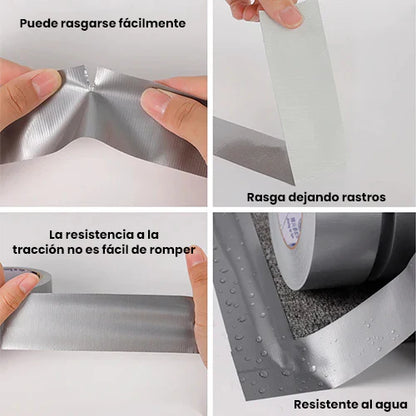 Puede rasgarse fácilmente

Rasga dejando rastros

La resistencia a la tracción no es fácil de romper

Resistente al agua